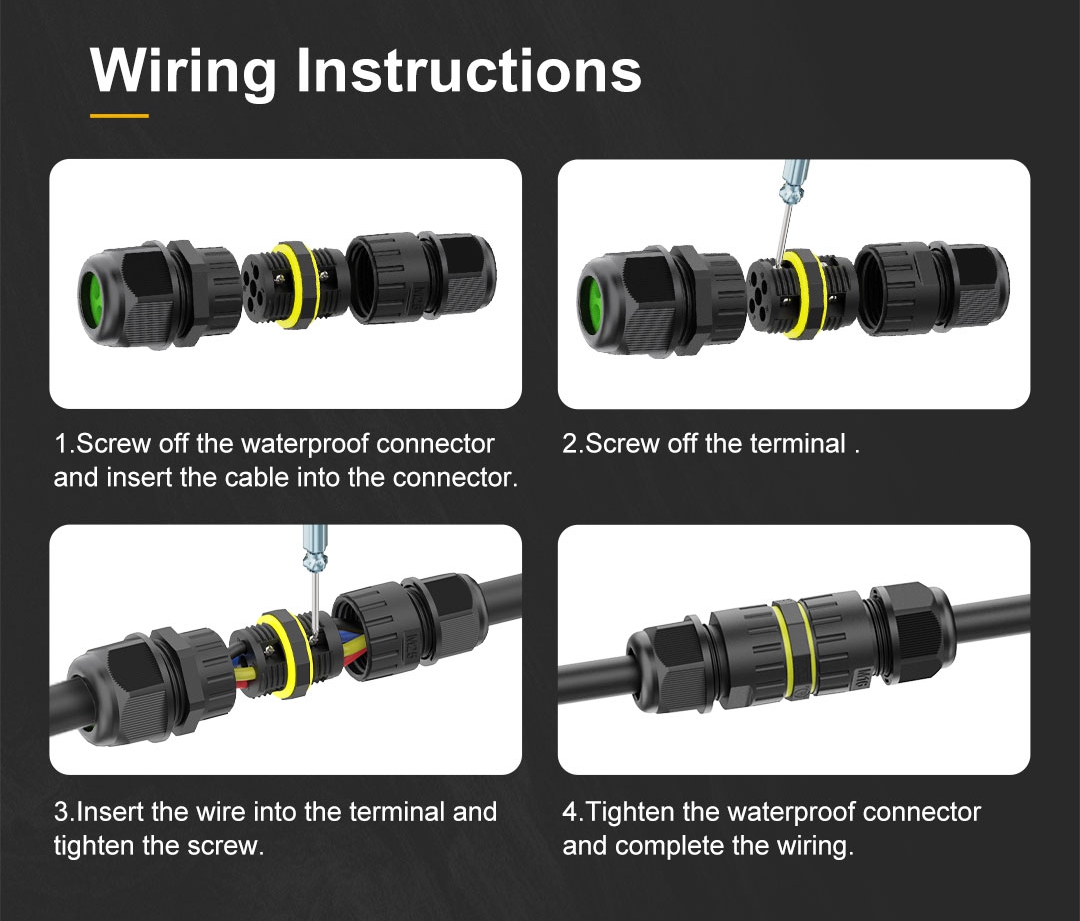 Wiring Instructions

1.Screw off the waterproof connector and insert the cable into the connector.

2.Screw off the terminal .

3.Insert the wire into the terminal and tighten the screw.

4.Tighten the waterproof connector and complete the wiring.